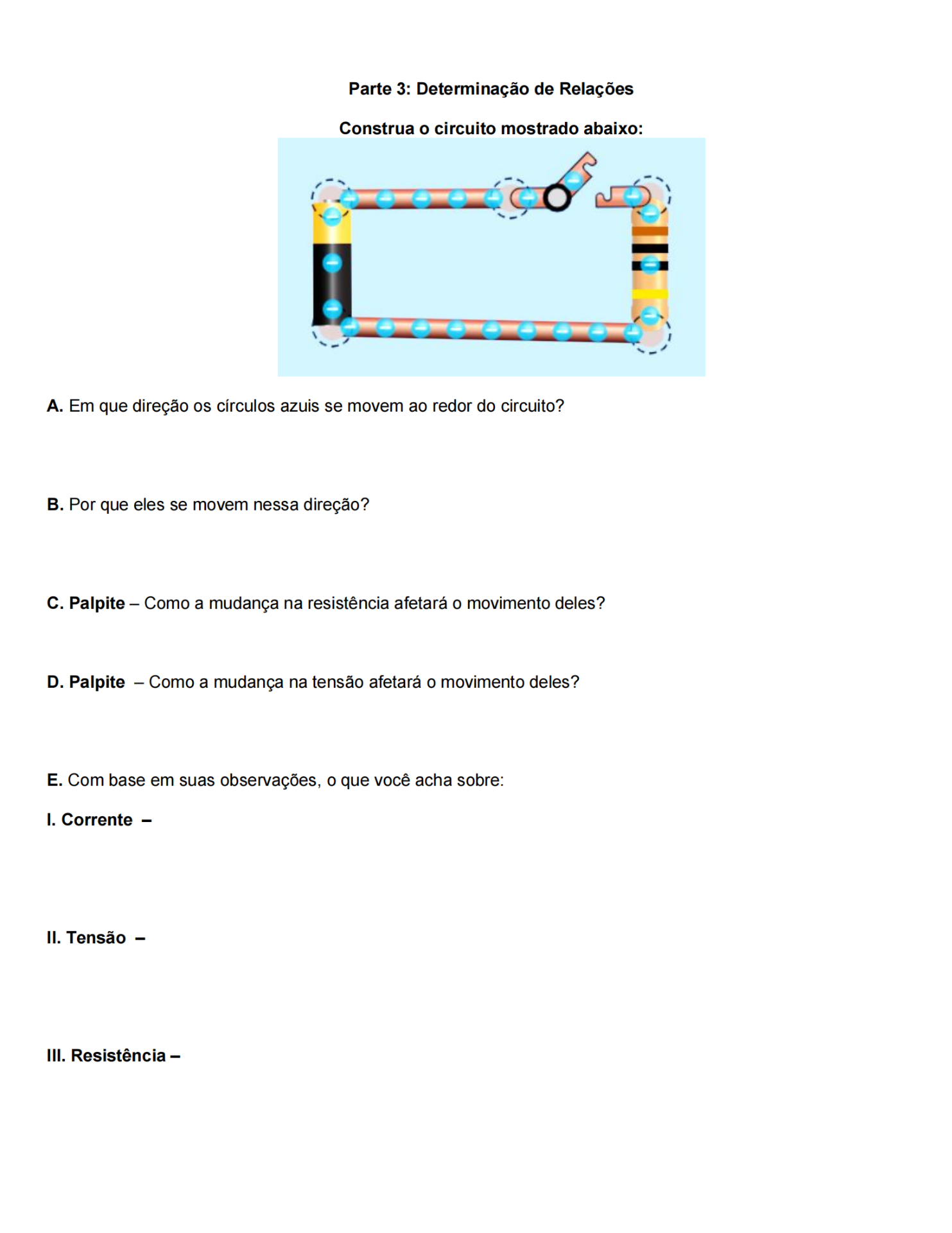 Parte 3: Determinação de Relações

Construa o circuito mostrado abaixo:

A. Em que direção os círculos azuis se movem ao redor do circuito?

B. Por que eles se movem nessa direção?

C. Palpite – Como a mudança na resistência afetará o movimento deles?

D. Palpite – Como a mudança na tensão afetará o movimento deles?

E. Com base em suas observações, o que você acha sobre:

I. Corrente –

II. Tensão –

III. Resistência –